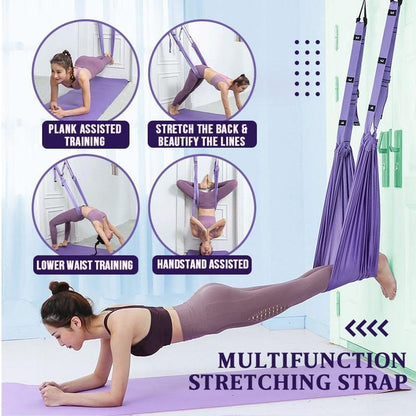 PLANK ASSISTED TRAINING

STRETCH THE BACK & BEAUTIFY THE LINES

LOWER WAIST TRAINING

HANDSTAND ASSISTED

MULTIFUNCTION STRETCHING STRAP