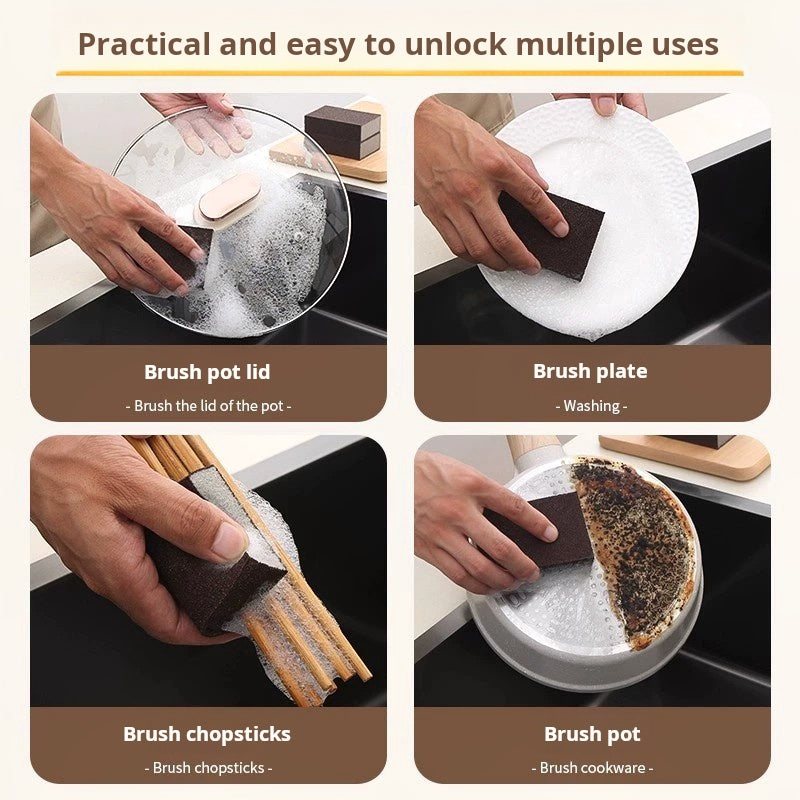 Practical and easy to unlock multiple uses

Brush pot lid

- Brush the lid of the pot -

Brush plate

- Washing -

Brush chopsticks

- Brush chopsticks -

Brush pot

- Brush cookware -