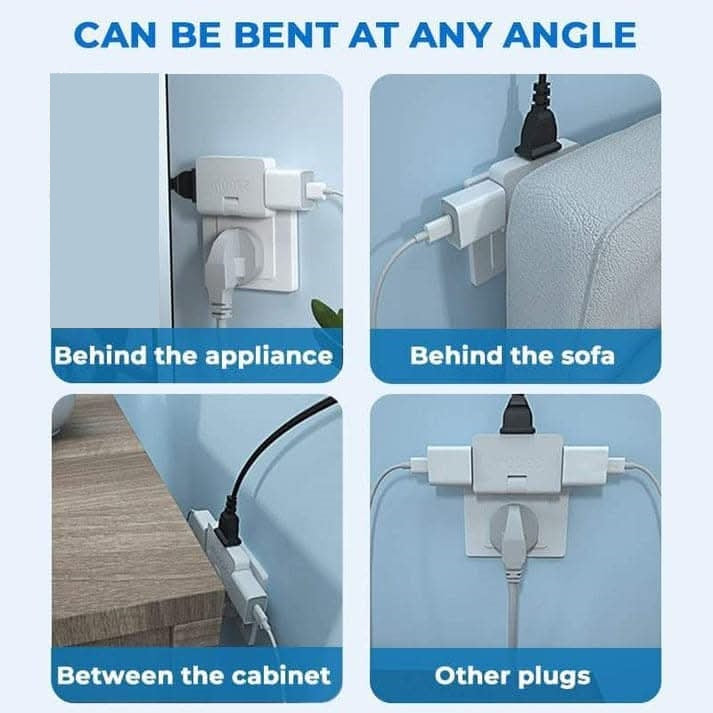 CAN BE BENT AT ANY ANGLE

Behind the appliance

Behind the sofa

Between the cabinet

Other plugs