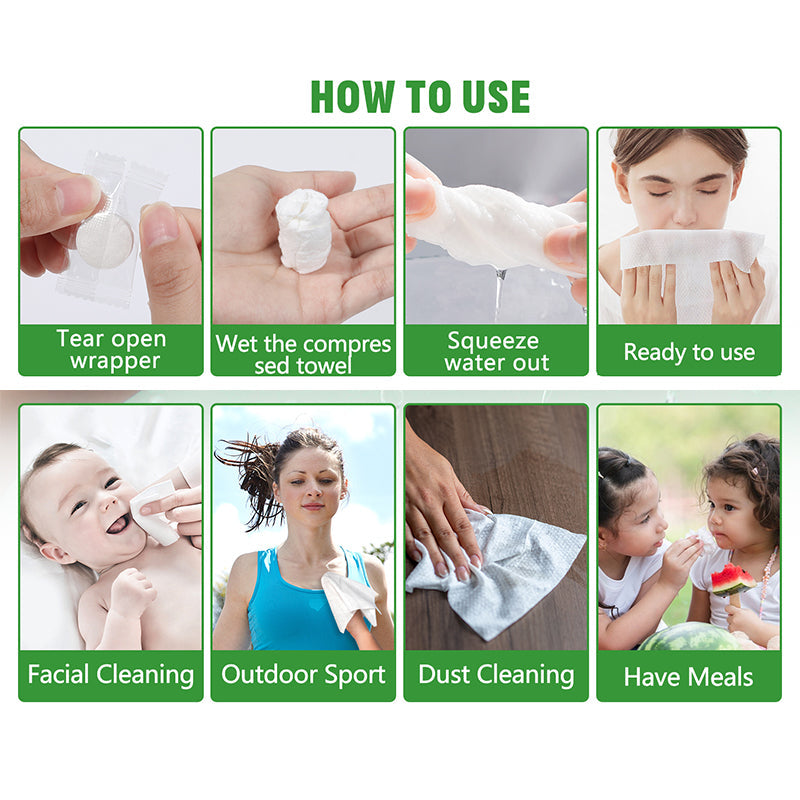 HOW TO USE

Tear open wrapper

Wet the compres sed towel

Squeeze water out

Ready to use

Facial Cleaning

Outdoor Sport

Dust Cleaning

Have Meals